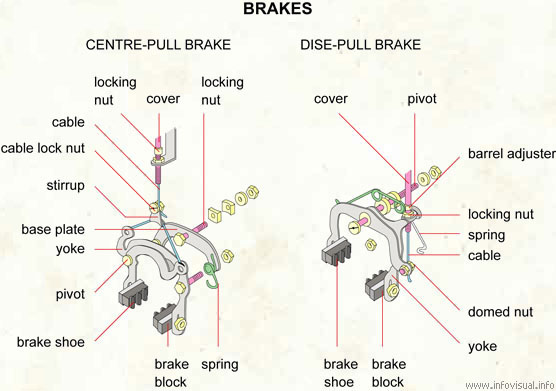 BRAKES

CENTRE-PULL BRAKE

locking nut
cover
locking nut
cable
cable lock nut
stirrup
base plate
yoke
pivot
brake shoe
brake block
spring

DISE-PULL BRAKE

cover
pivot
barrel adjuster
locking nut
spring
cable
domed nut
yoke
brake shoe
brake block

www.infovisual.info